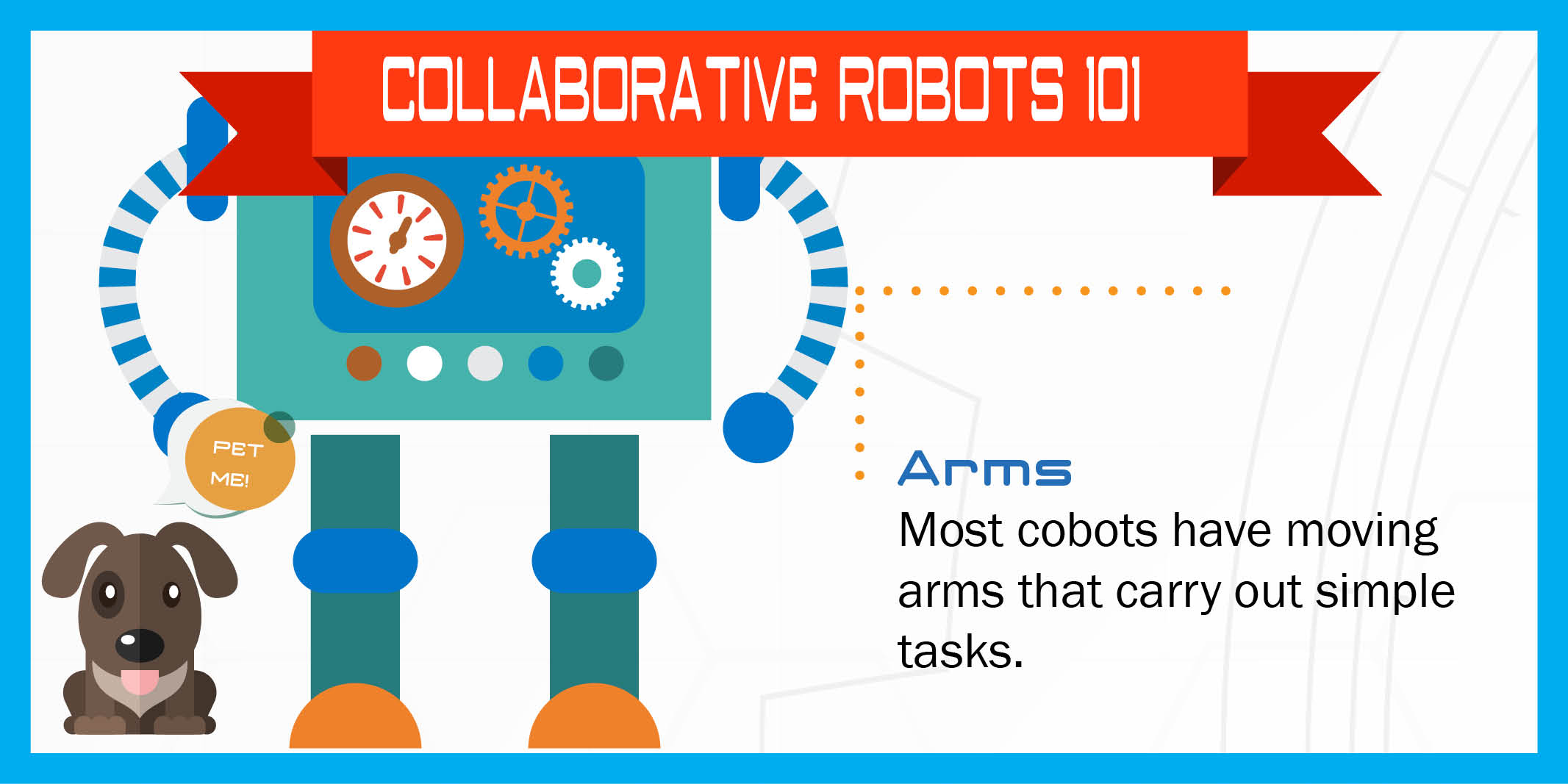 COLLABORATIVE ROBOTS 101

PET ME!

Arms

Most cobots have moving arms that carry out simple tasks.